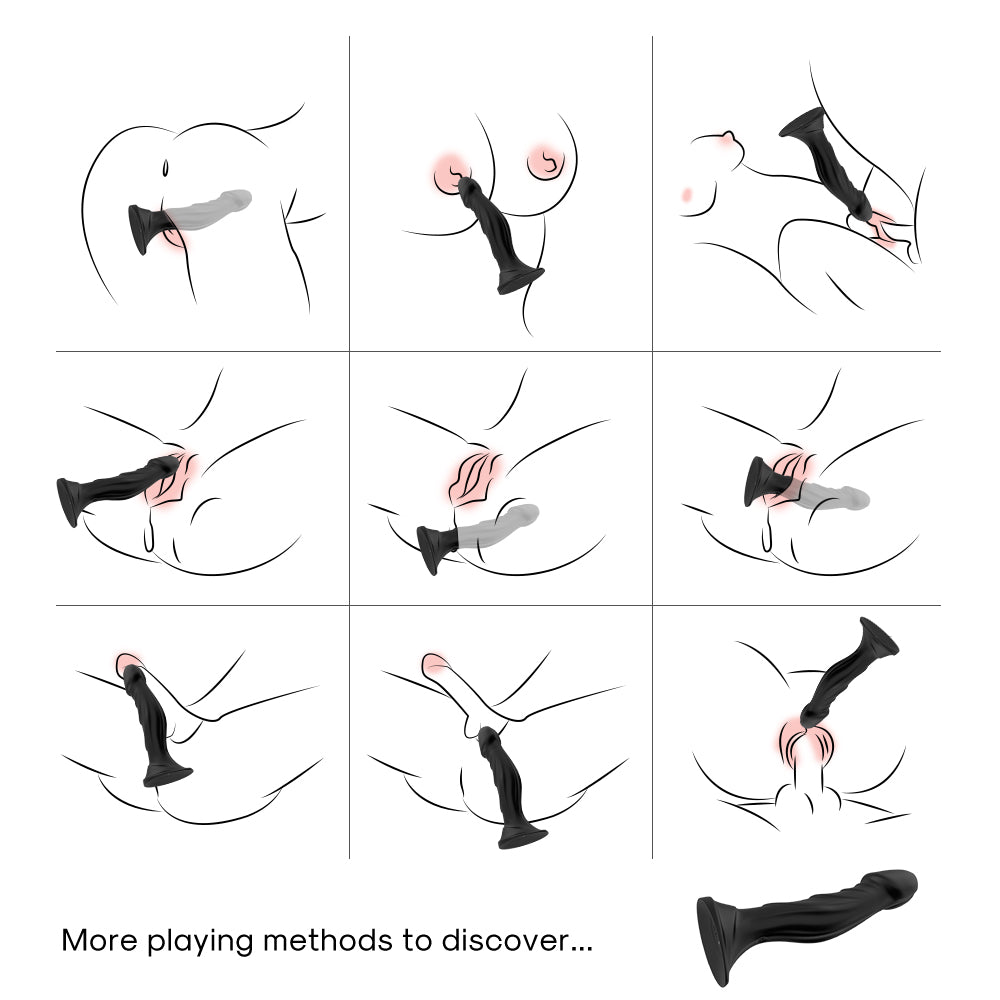 More playing methods to discover...