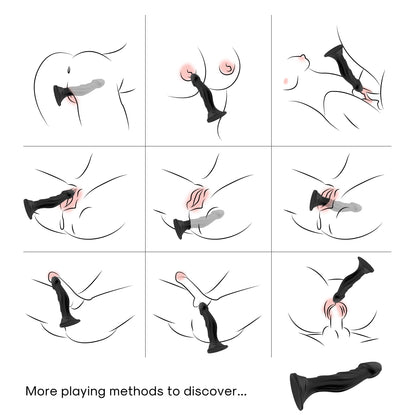 More playing methods to discover...